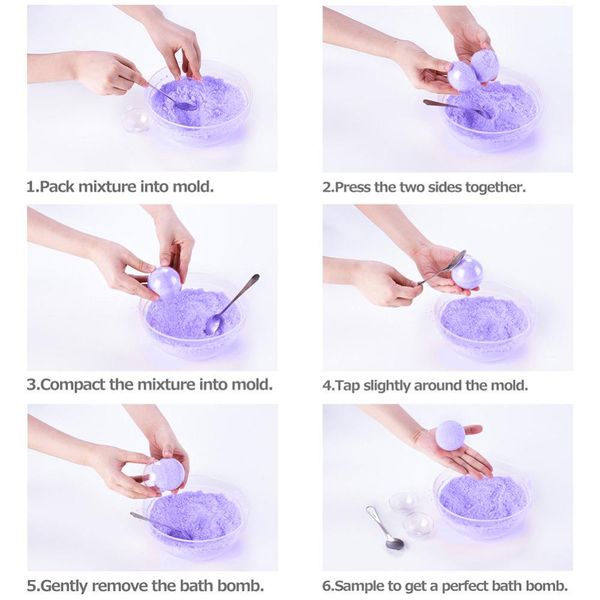 1.Pack mixture into mold.

2.Press the two sides together.

3.Compact the mixture into mold.

4.Tap slightly around the mold.

5.Gently remove the bath bomb.

6.Sample to get a perfect bath bomb.