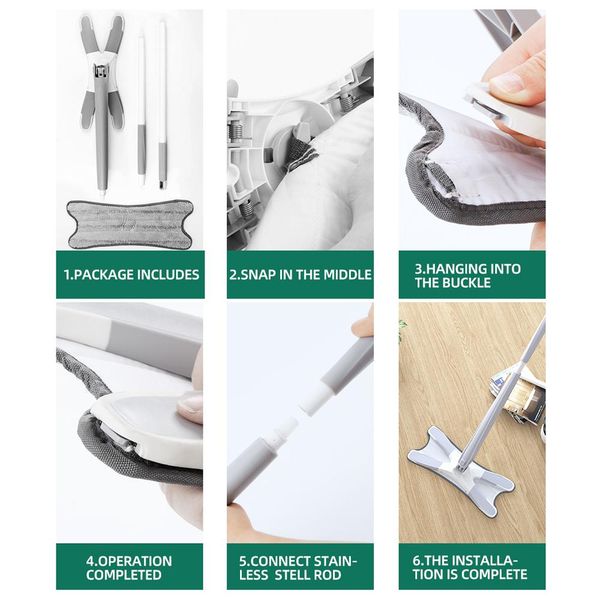 1.PACKAGE INCLUDES

2.SNAP IN THE MIDDLE

3.HANGING INTO THE BUCKLE

4.OPERATION COMPLETED

5.CONNECT STAINLESS STELL ROD

6.THE INSTALLATION IS COMPLETE