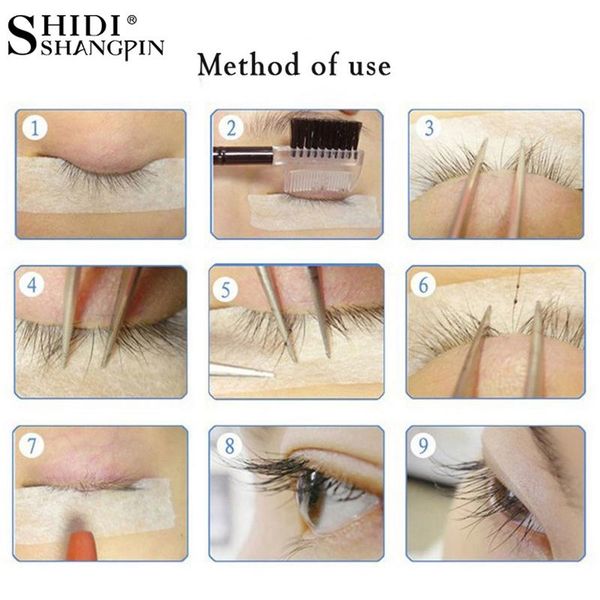 SHIDI®
SHANGPIN

Method of use

1

2

3

4

5

6

7

8

9