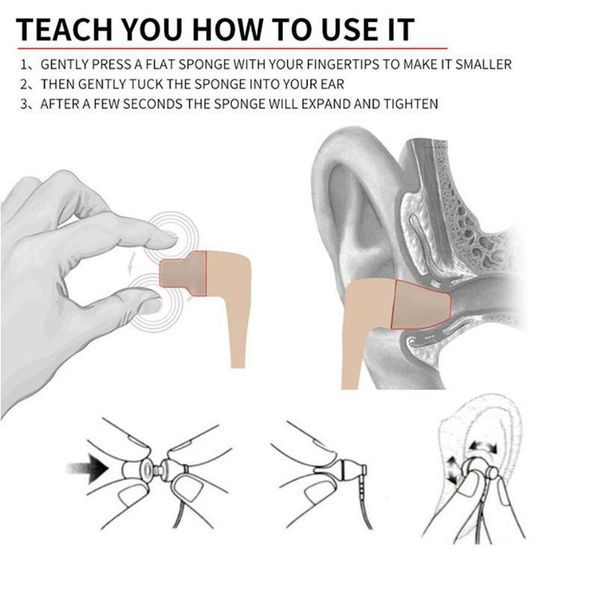 TEACH YOU HOW TO USE IT

1、GENTLY PRESS A FLAT SPONGE WITH YOUR FINGERTIPS TO MAKE IT SMALLER
2、THEN GENTLY TUCK THE SPONGE INTO YOUR EAR
3、AFTER A FEW SECONDS THE SPONGE WILL EXPAND AND TIGHTEN