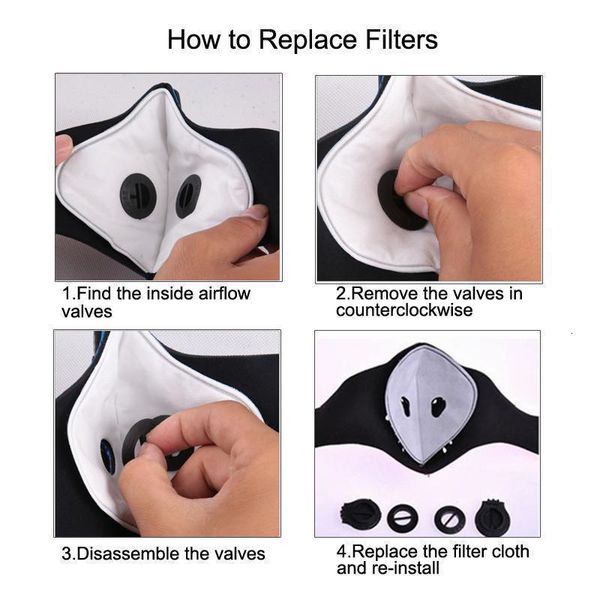 How to Replace Filters

1.Find the inside airflow valves

2.Remove the valves in counterclockwise

3.Disassemble the valves

4.Replace the filter cloth and re-install