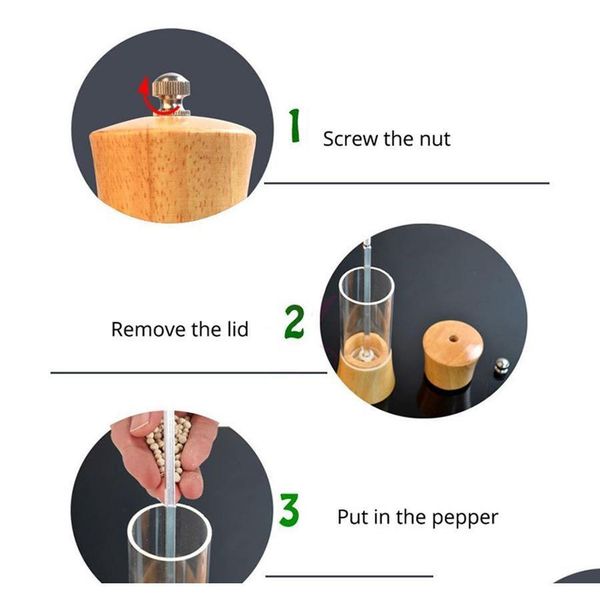 1 Screw the nut

Remove the lid 2

3 Put in the pepper