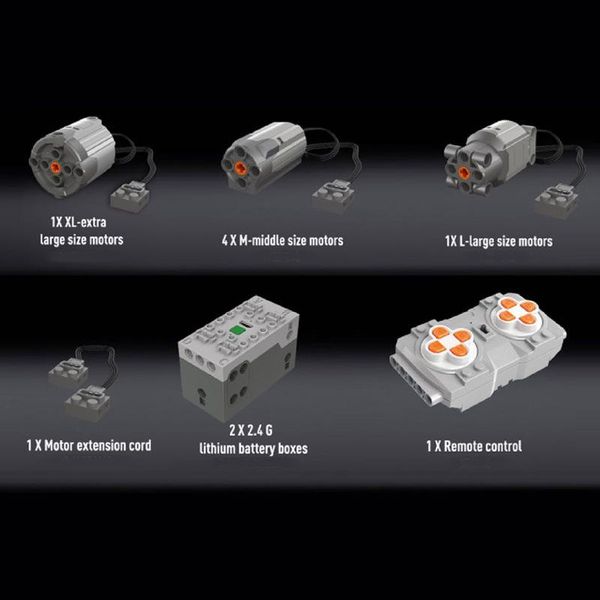 1X XL-extra
large size motors

4 X M-middle size motors

1X L-large size motors

1 X Motor extension cord

2 X 2.4 G
lithium battery boxes

1 X Remote control