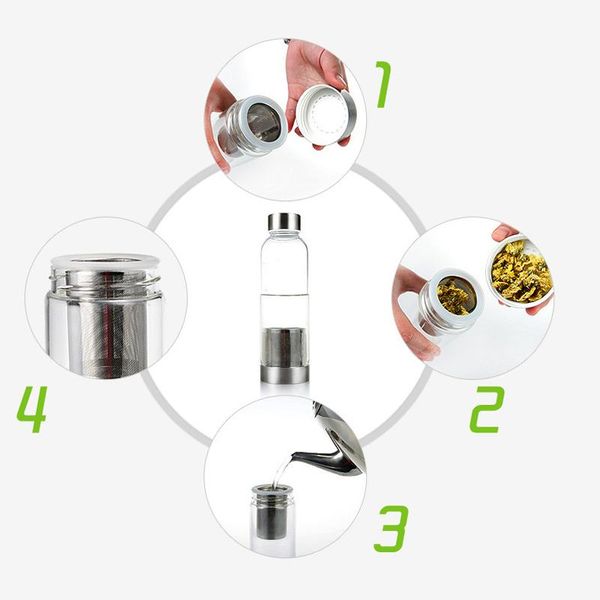 1

2

3

4