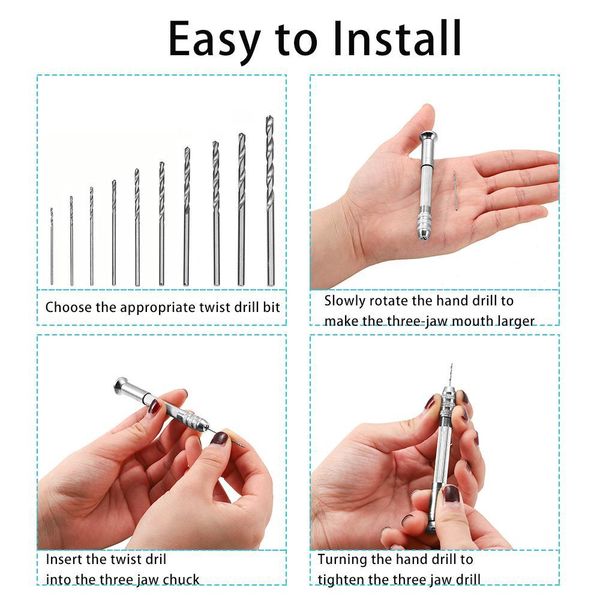 Easy to Install

Choose the appropriate twist drill bit

Slowly rotate the hand drill to make the three-jaw mouth larger

Insert the twist dril into the three jaw chuck

Turning the hand drill to tighten the three jaw drill