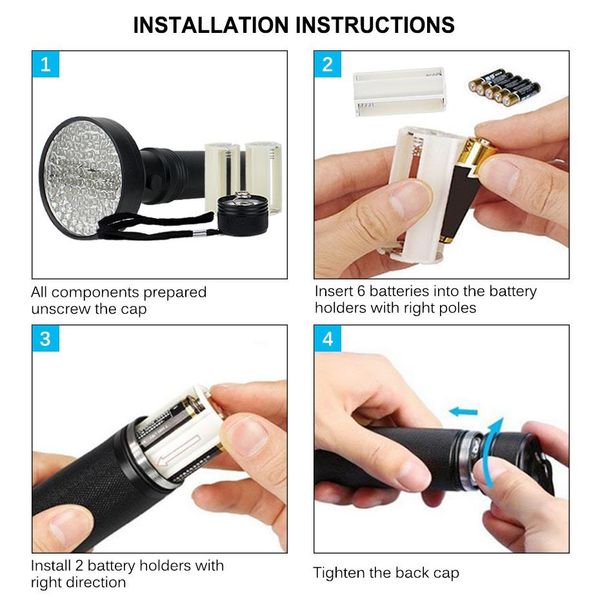 INSTALLATION INSTRUCTIONS

1

All components prepared unscrew the cap

2

Insert 6 batteries into the battery holders with right poles

3

Install 2 battery holders with right direction

4

Tighten the back cap