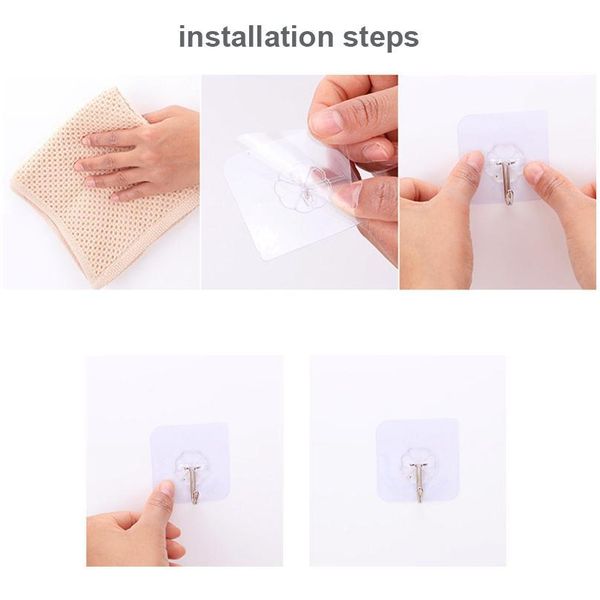 installation steps