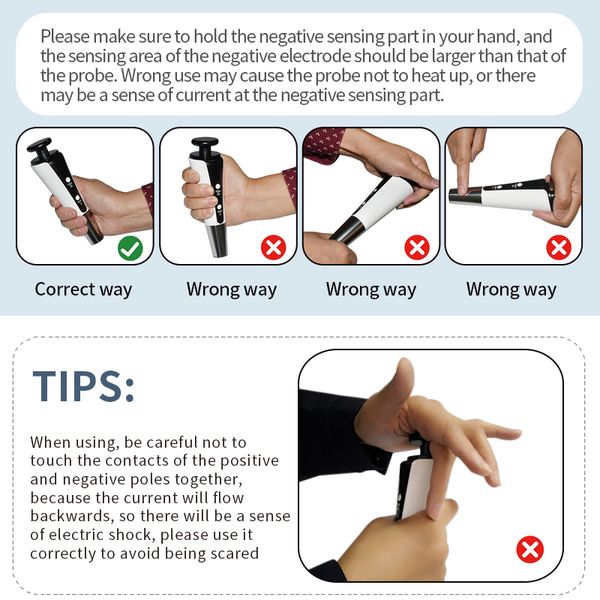 Please make sure to hold the negative sensing part in your hand, and the sensing area of the negative electrode should be larger than that of the probe. Wrong use may cause the probe not to heat up, or there may be a sense of current at the negative sensing part.

Correct way

Wrong way

Wrong way

Wrong way

TIPS:

When using, be careful not to touch the contacts of the positive and negative poles together, because the current will flow backwards, so there will be a sense of electric shock, please use it correctly to avoid being scared