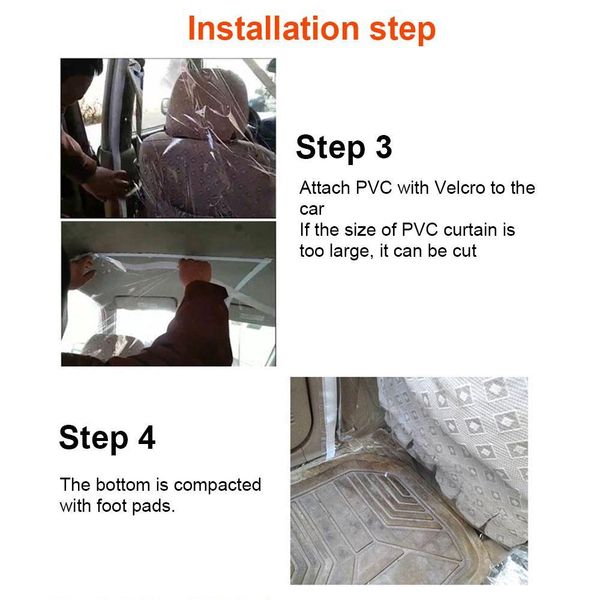 Installation step

Step 3

Attach PVC with Velcro to the car
If the size of PVC curtain is too large, it can be cut

Step 4

The bottom is compacted with foot pads.