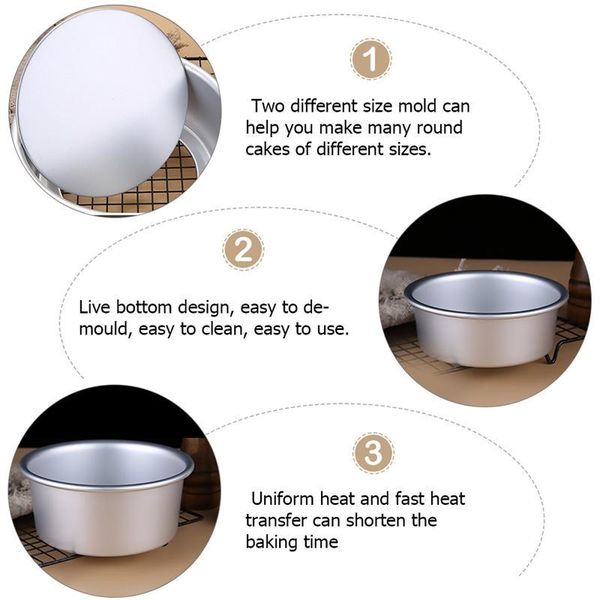 1

Two different size mold can help you make many round cakes of different sizes.

2

Live bottom design, easy to demould, easy to clean, easy to use.

3

Uniform heat and fast heat transfer can shorten the baking time