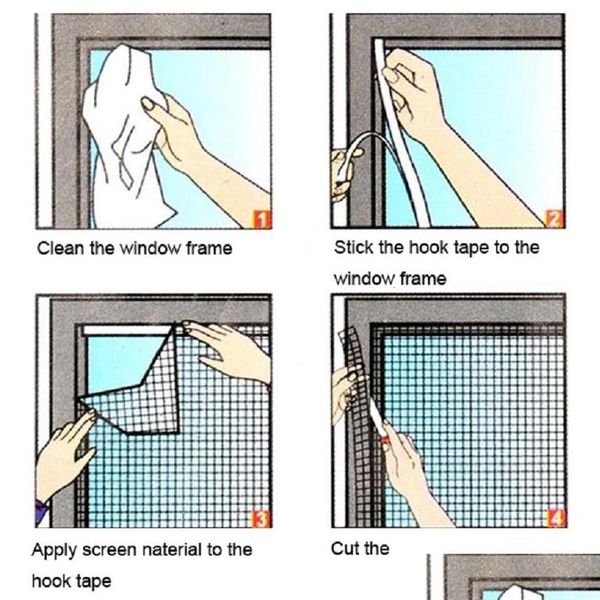 1
Clean the window frame

2
Stick the hook tape to the window frame

3
Apply screen naterial to the hook tape

4
Cut the