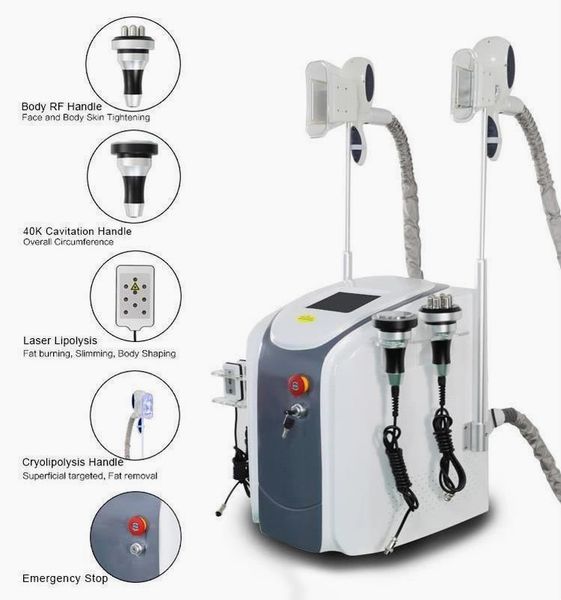 Body RF Handle
Face and Body Skin Tightening

40K Cavitation Handle
Overall Circumference

Laser Lipolysis
Fat burning, Slimming, Body Shaping

Cryolipolysis Handle
Superficial targeted, Fat removal

Emergency Stop