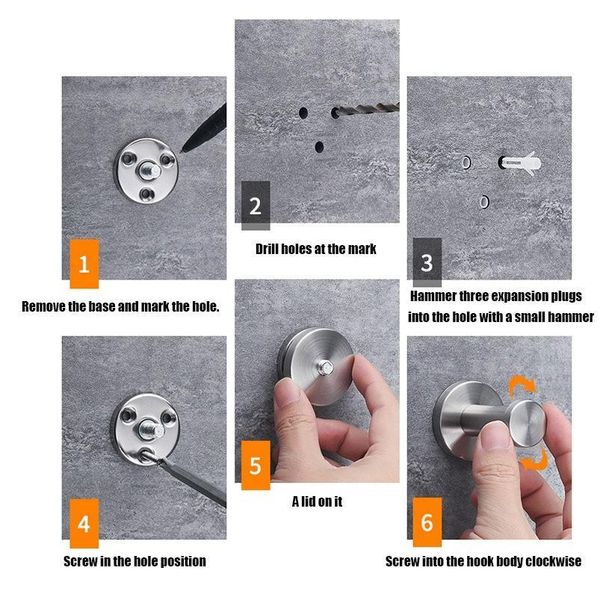 1

Remove the base and mark the hole.

2

Drill holes at the mark

3

Hammer three expansion plugs into the hole with a small hammer

4

Screw in the hole position

5

A lid on it

6

Screw into the hook body clockwise