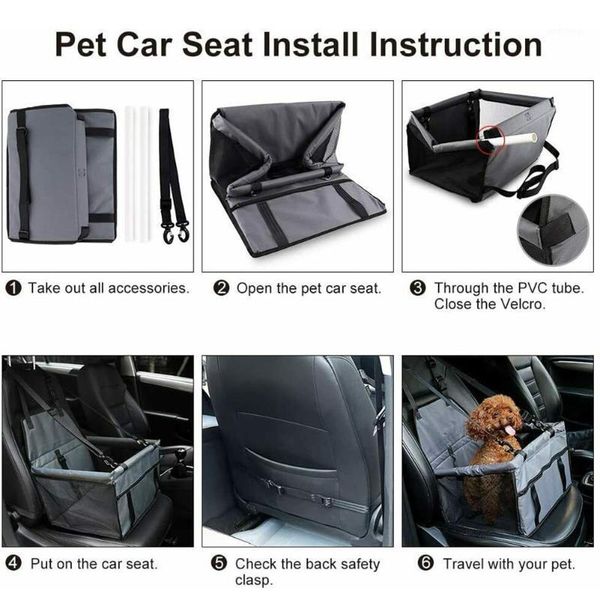 Pet Car Seat Install Instruction

❶ Take out all accessories.

❷ Open the pet car seat.

❸ Through the PVC tube. Close the Velcro.

❹ Put on the car seat.

❺ Check the back safety clasp.

❻ Travel with your pet.