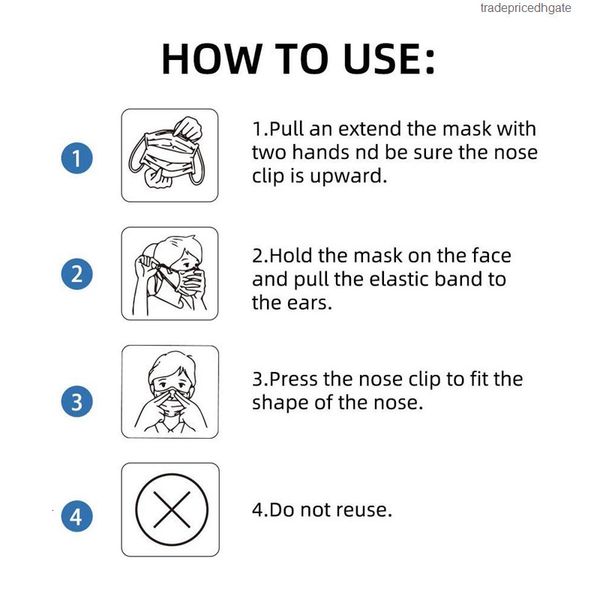 tradepricedhgate

HOW TO USE:

1

1.Pull an extend the mask with two hands nd be sure the nose clip is upward.

2

2.Hold the mask on the face and pull the elastic band to the ears.

3

3.Press the nose clip to fit the shape of the nose.

4

4.Do not reuse.