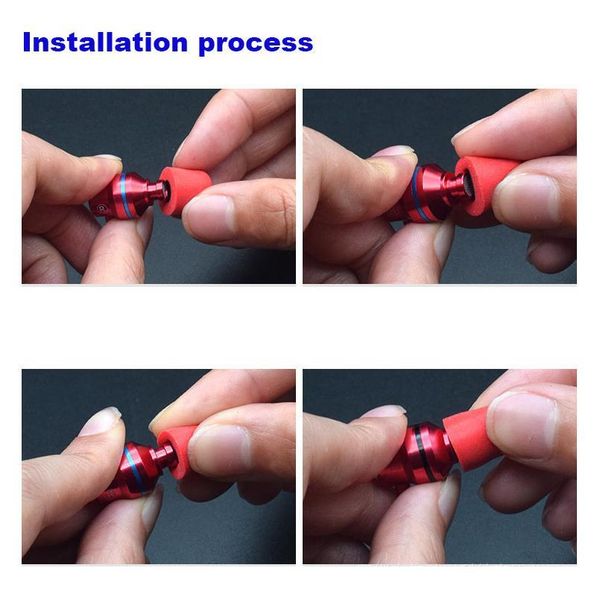 Installation process