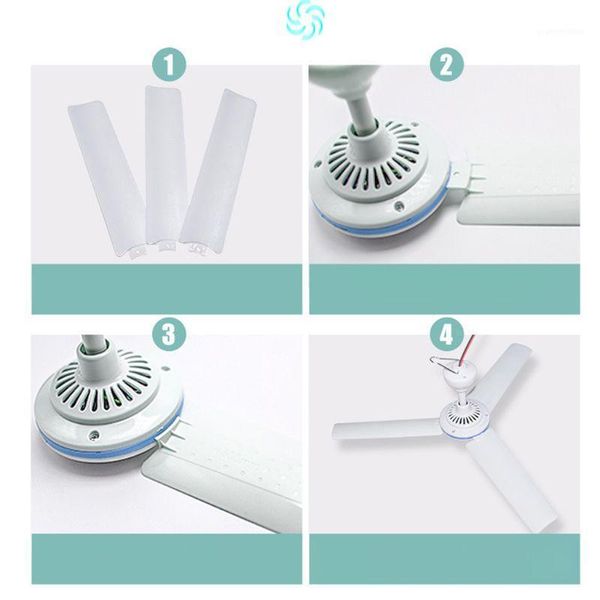 1

2

3

4