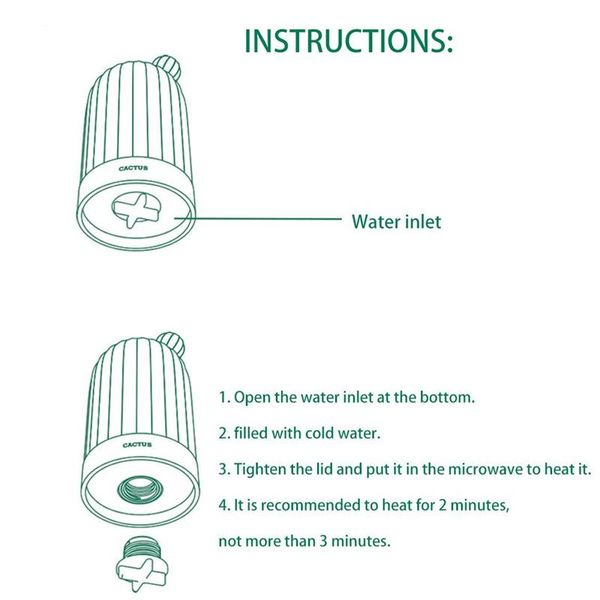 INSTRUCTIONS:

CACTUS

Water inlet

CACTUS

1. Open the water inlet at the bottom.

2. filled with cold water.

3. Tighten the lid and put it in the microwave to heat it.

4. It is recommended to heat for 2 minutes,

not more than 3 minutes.