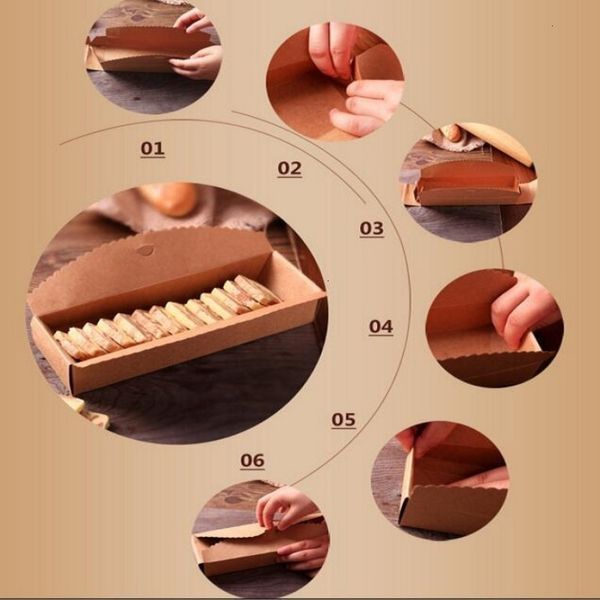 01

02

03

04

05

06