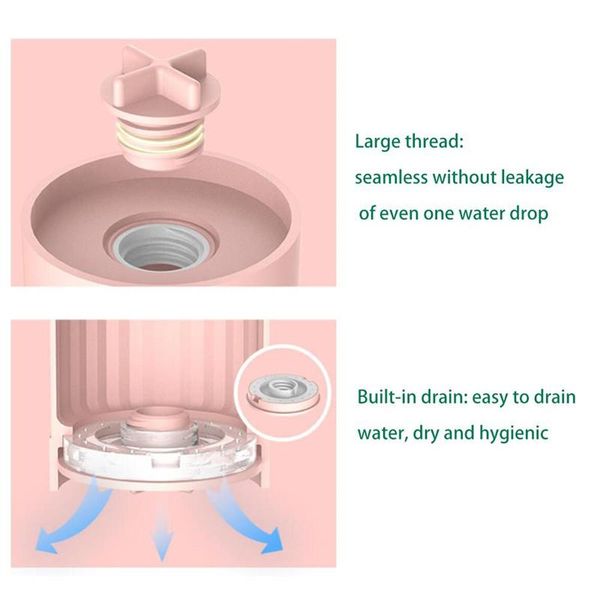 Large thread:
seamless without leakage
of even one water drop

Built-in drain: easy to drain
water, dry and hygienic