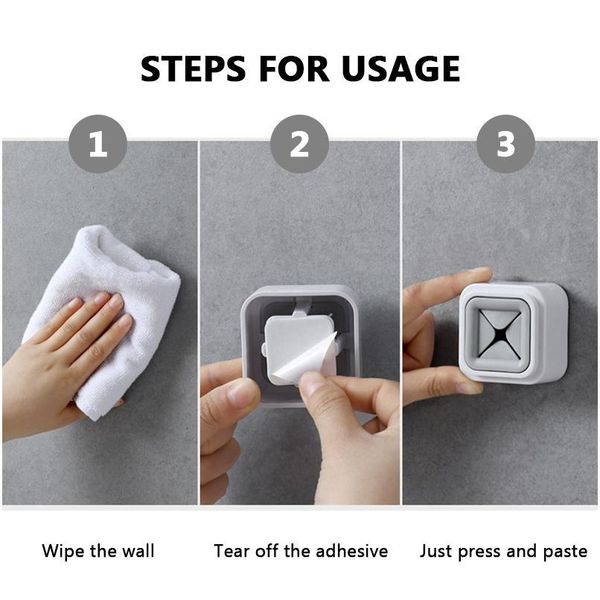 STEPS FOR USAGE

1

2

3

Wipe the wall

Tear off the adhesive

Just press and paste