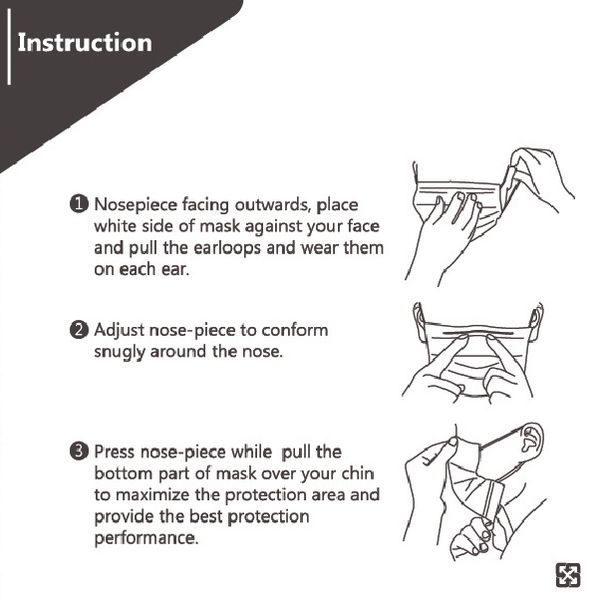 Instruction

❶ Nosepiece facing outwards, place white side of mask against your face and pull the earloops and wear them on each ear.

❷ Adjust nose-piece to conform snugly around the nose.

❸ Press nose-piece while pull the bottom part of mask over your chin to maximize the protection area and provide the best protection performance.