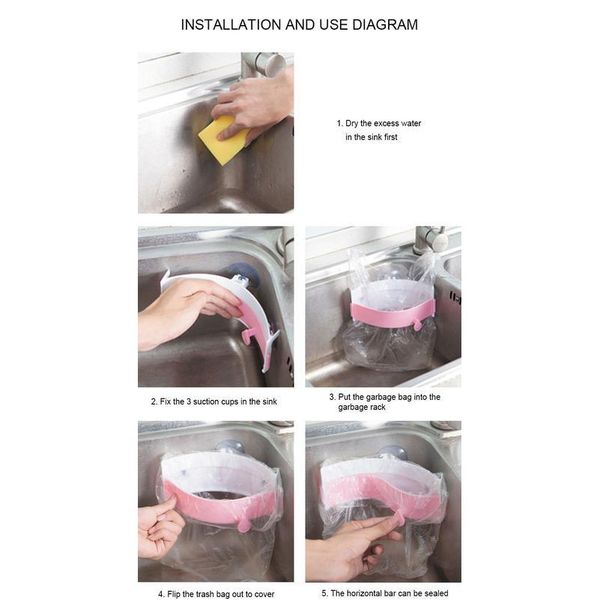 INSTALLATION AND USE DIAGRAM

1. Dry the excess water in the sink first

2. Fix the 3 suction cups in the sink

3. Put the garbage bag into the garbage rack

4. Flip the trash bag out to cover

5. The horizontal bar can be sealed