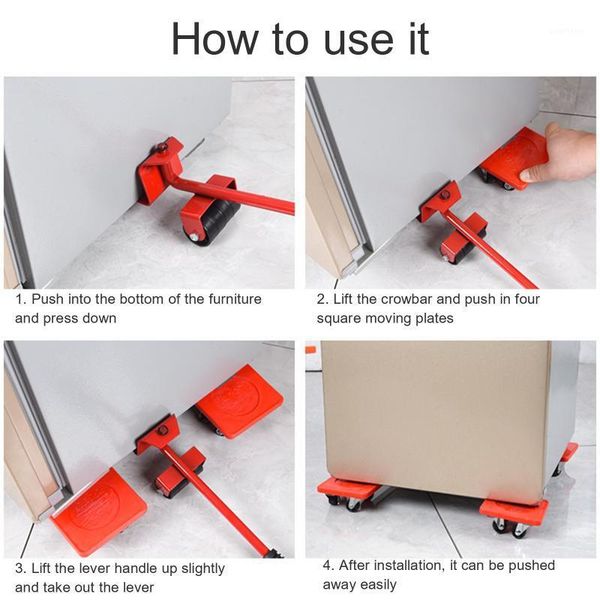 How to use it

1. Push into the bottom of the furniture and press down

2. Lift the crowbar and push in four square moving plates

3. Lift the lever handle up slightly and take out the lever

4. After installation, it can be pushed away easily