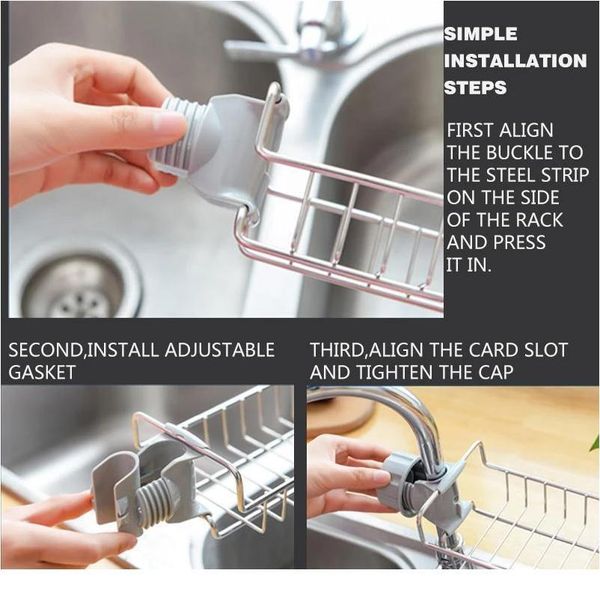 SIMPLE INSTALLATION STEPS

FIRST ALIGN THE BUCKLE TO THE STEEL STRIP ON THE SIDE OF THE RACK AND PRESS IT IN.

SECOND,INSTALL ADJUSTABLE GASKET

THIRD,ALIGN THE CARD SLOT AND TIGHTEN THE CAP