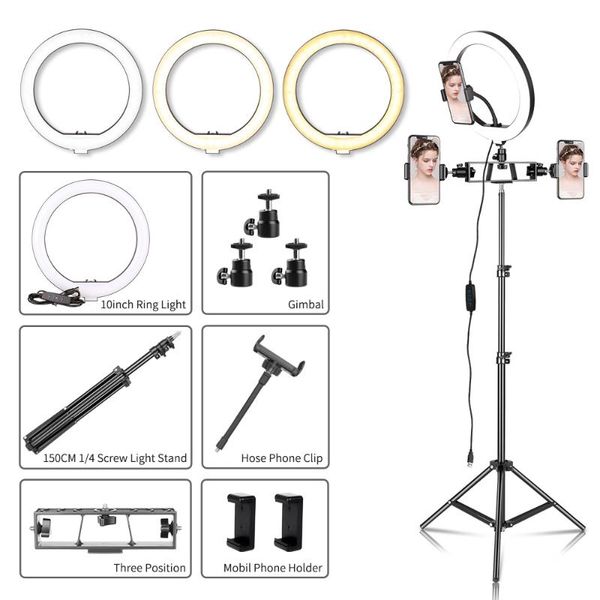 10inch Ring Light

Gimbal

150CM 1/4 Screw Light Stand

Hose Phone Clip

Three Position

Mobil Phone Holder