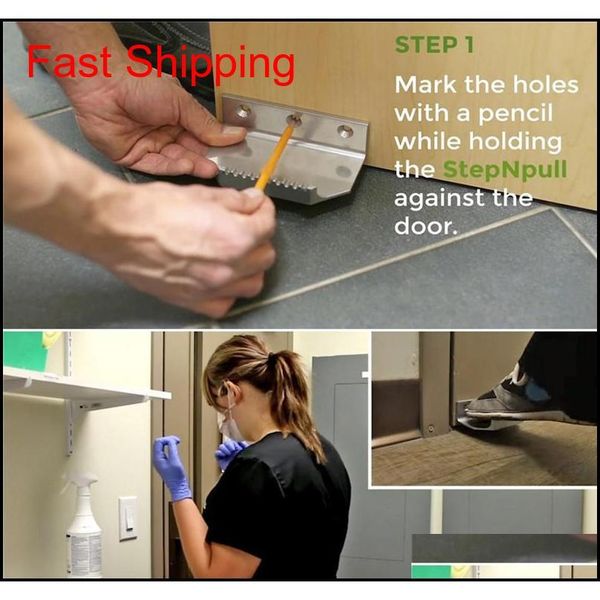 Fast Shipping

STEP 1

Mark the holes with a pencil while holding the StepNpull against the door.