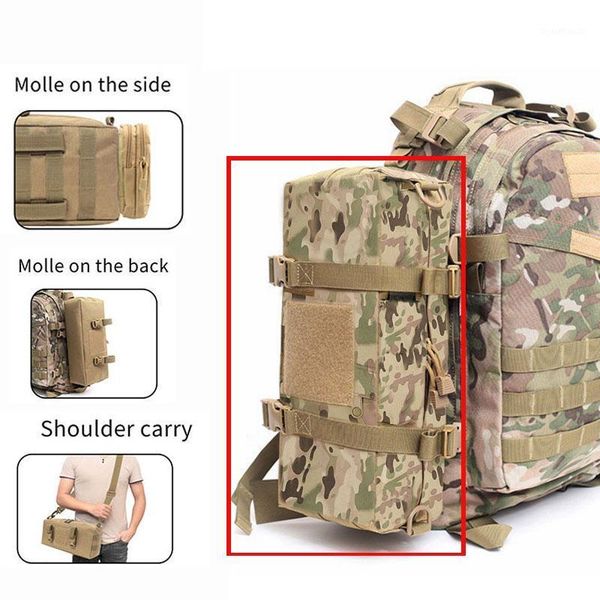 Molle on the side

Molle on the back

Shoulder carry