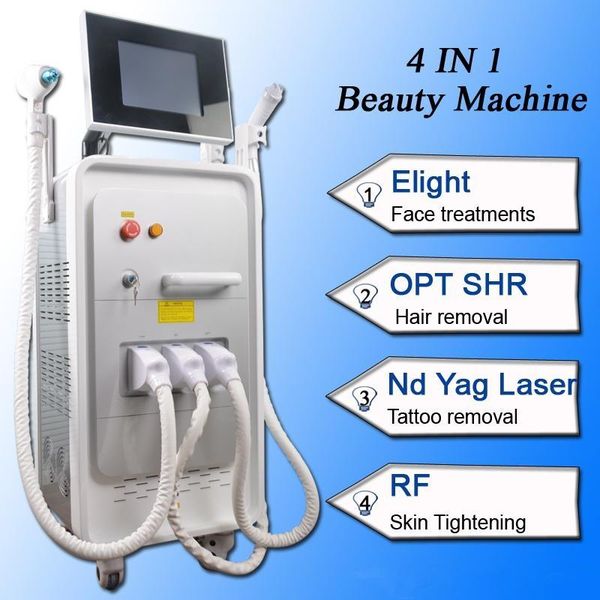 4 IN 1
Beauty Machine

1 Elight
Face treatments

2 OPT SHR
Hair removal

3 Nd Yag Laser
Tattoo removal

4 RF
Skin Tightening