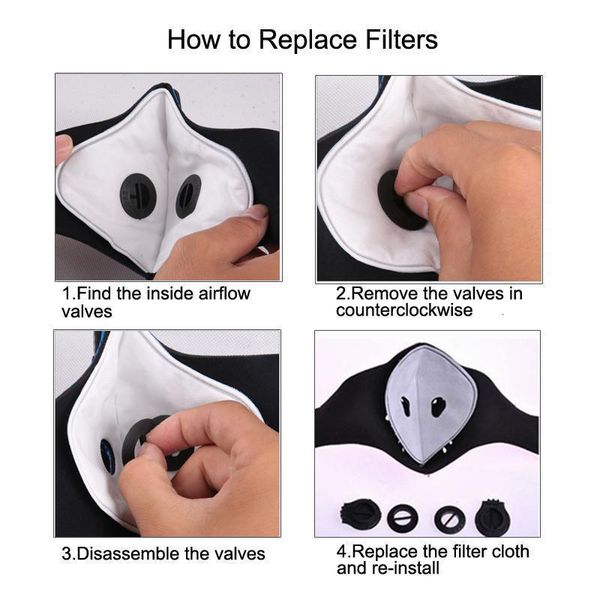 How to Replace Filters

1.Find the inside airflow valves

2.Remove the valves in counterclockwise

3.Disassemble the valves

4.Replace the filter cloth and re-install