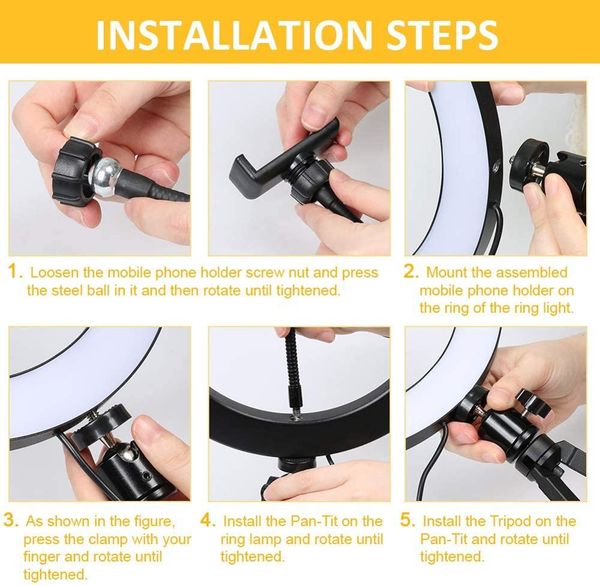 INSTALLATION STEPS

1. Loosen the mobile phone holder screw nut and press the steel ball in it and then rotate until tightened.

2. Mount the assembled mobile phone holder on the ring of the ring light.

3. As shown in the figure, press the clamp with your finger and rotate until tightened.

4. Install the Pan-Tit on the ring lamp and rotate until tightened.

5. Install the Tripod on the Pan-Tit and rotate until tightened.