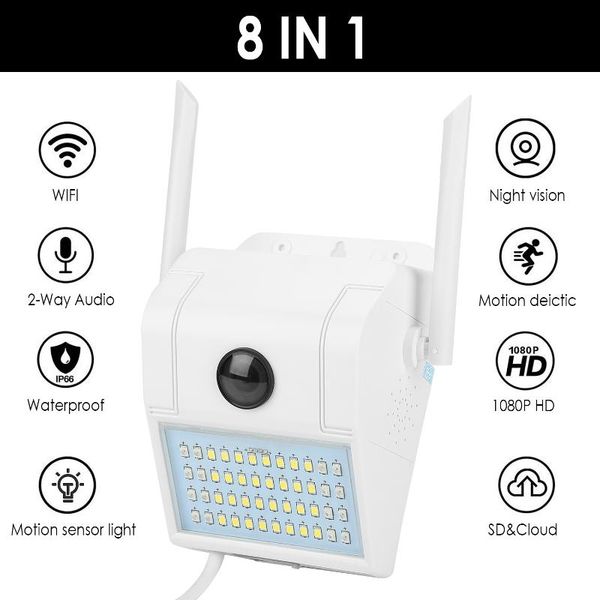 8 IN 1

WIFI

2-Way Audio

IP66

Waterproof

Motion sensor light

Night vision

Motion deictic

1080P HD

1080P HD

SD&Cloud