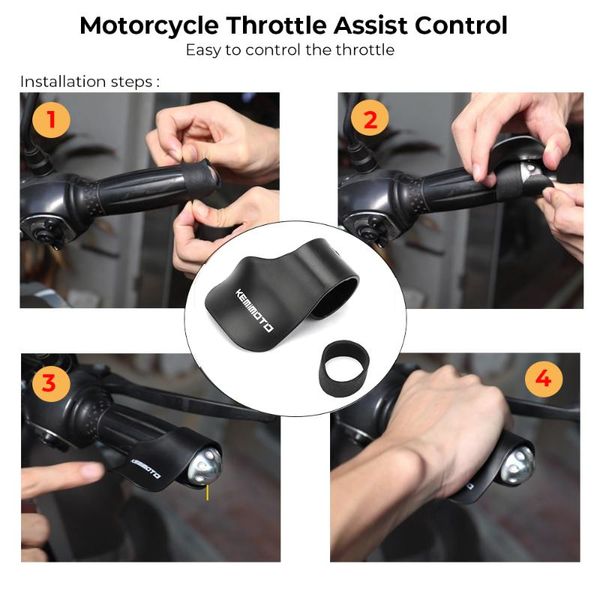 Motorcycle Throttle Assist Control

Easy to control the throttle

Installation steps :

1

2

KEMIMOTO

3

KEMIMOTO

4