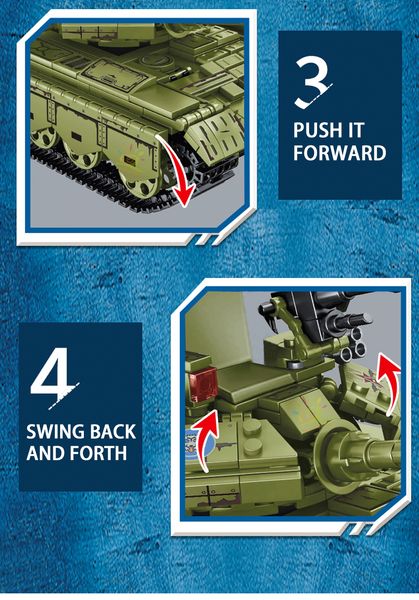 3
PUSH IT FORWARD

4
SWING BACK AND FORTH