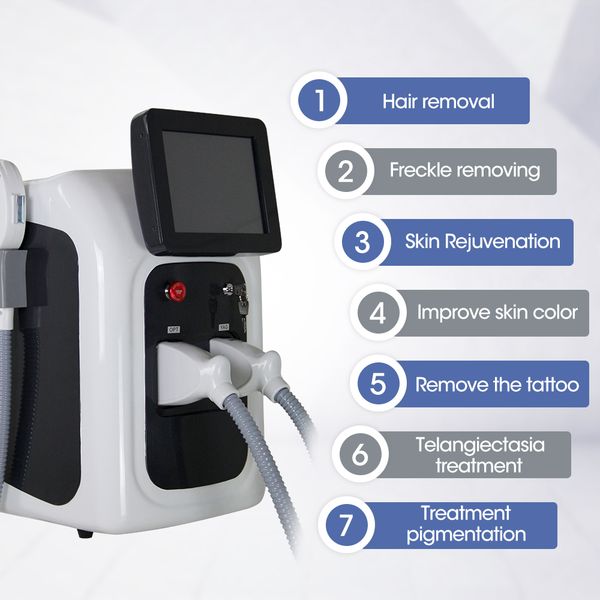 OPT
YAG

1 Hair removal

2 Freckle removing

3 Skin Rejuvenation

4 Improve skin color

5 Remove the tattoo

6 Telangiectasia treatment

7 Treatment pigmentation