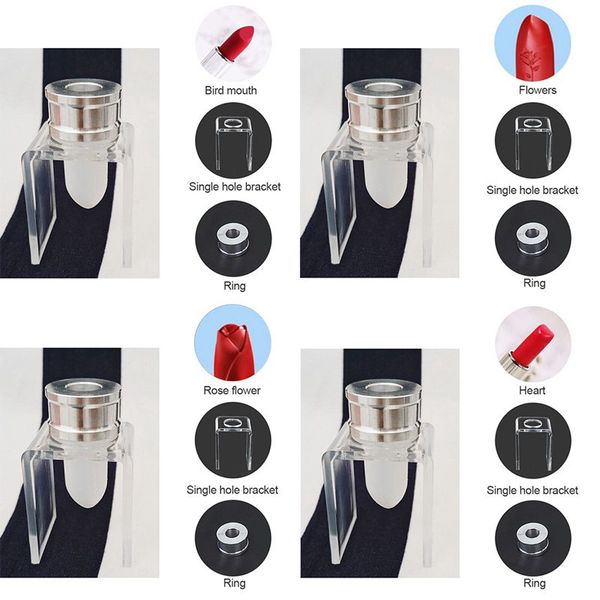 Bird mouth

Single hole bracket

Ring

Flowers

Single hole bracket

Ring

Rose flower

Single hole bracket

Ring

Heart

Single hole bracket

Ring