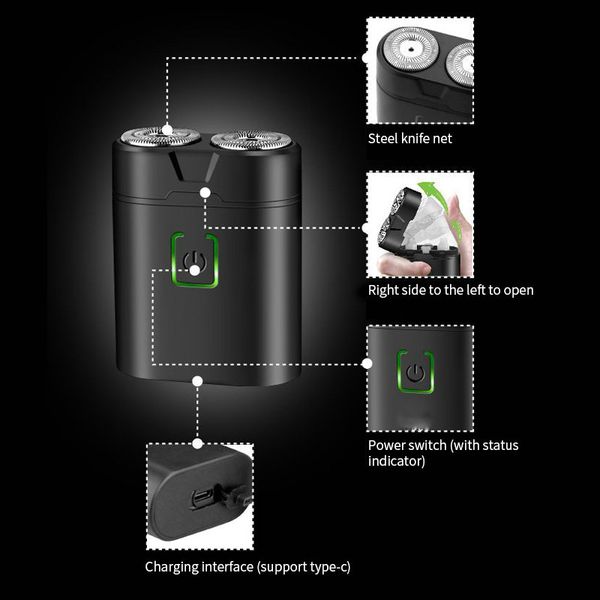 Steel knife net

Right side to the left to open

Power switch (with status indicator)

Charging interface (support type-c)