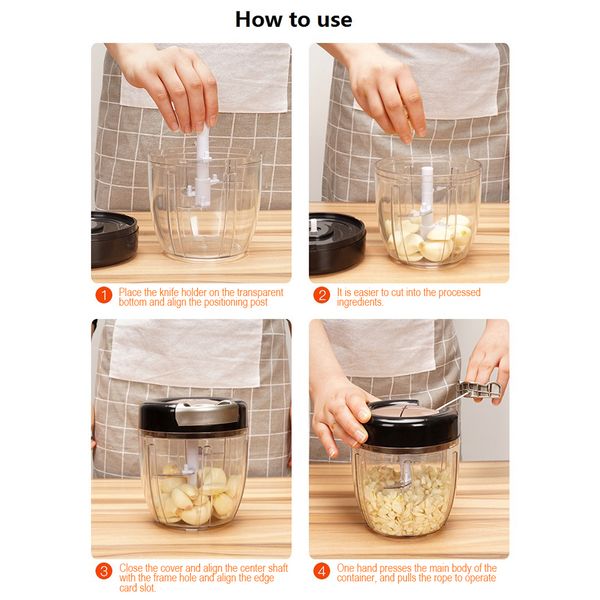 How to use

1 Place the knife holder on the transparent bottom and align the positioning post

2 It is easier to cut into the processed ingredients.

3 Close the cover and align the center shaft with the frame hole and align the edge card slot.

4 One hand presses the main body of the container, and pulls the rope to operate