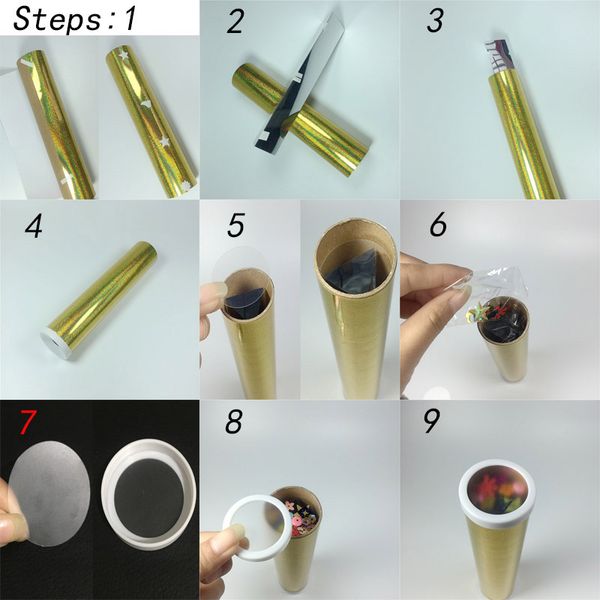 Steps:1

2

3

4

5

6

7

8

9