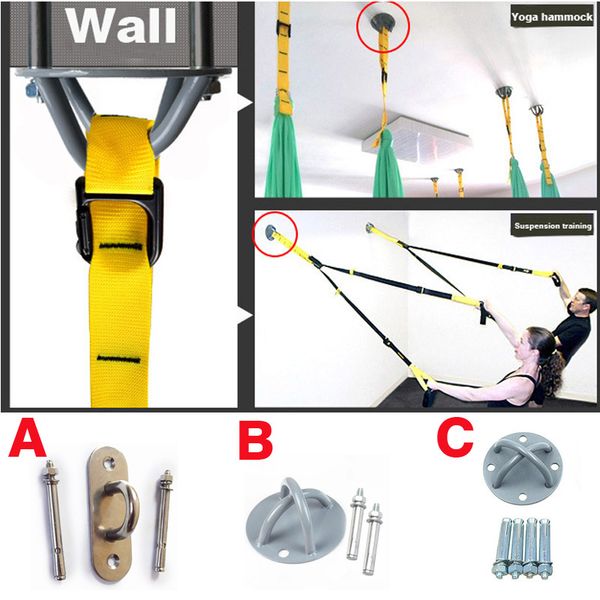 Wall

Yoga hammock

Suspension training

A

B

C