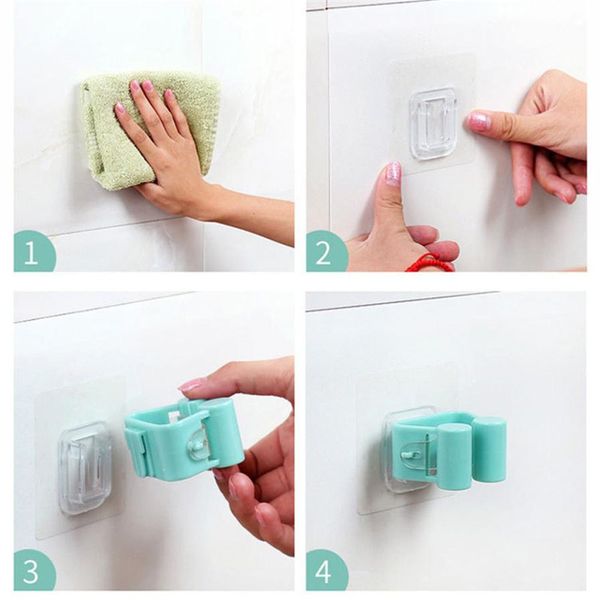 1

2

3

4