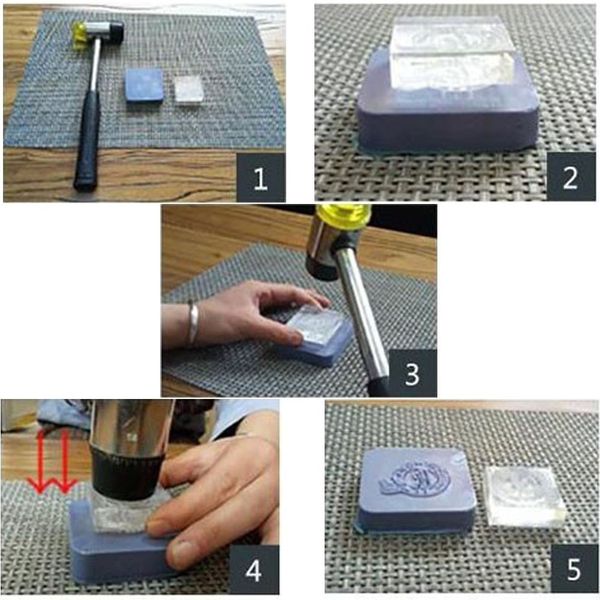 1
2
3
4
5