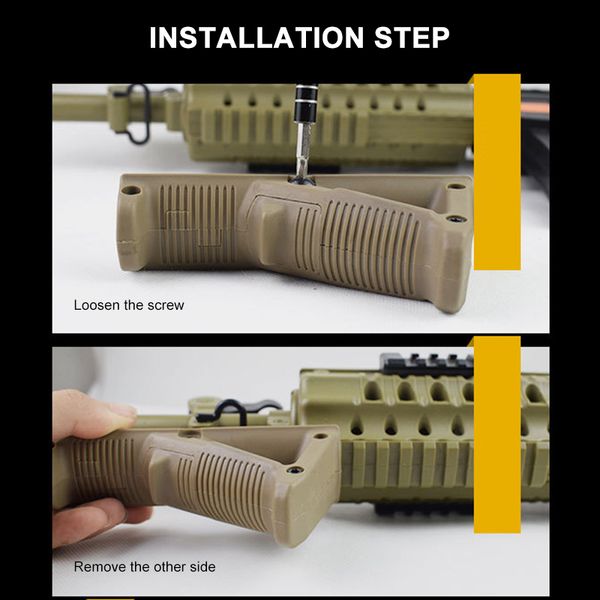 INSTALLATION STEP

Loosen the screw

Remove the other side