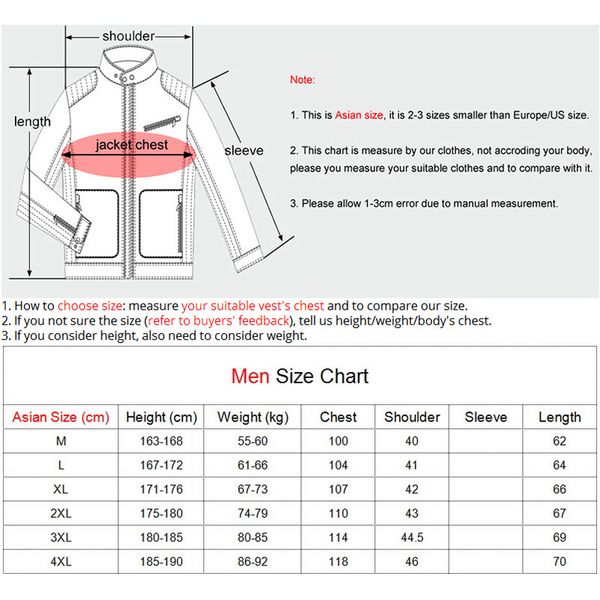 shoulder

length

jacket chest

sleeve

Note:

1. This is Asian size, it is 2-3 sizes smaller than Europe/US size.

2. This chart is measure by our clothes, not accroding your body, please you measure your suitable clothes and to compare with it.

3. Please allow 1-3cm error due to manual measurement.

1. How to choose size: measure your suitable vest's chest and to compare our size.
2. If you not sure the size (refer to buyers' feedback), tell us height/weight/body's chest.
3. If you consider height, also need to consider weight.

Men Size Chart

| Asian Size (cm) | Height (cm) | Weight (kg) | Chest | Shoulder | Sleeve | Length |
|---|---|---|---|---|---|---|
| M | 163-168 | 55-60 | 100 | 40 | | 62 |
| L | 167-172 | 61-66 | 104 | 41 | | 64 |
| XL | 171-176 | 67-73 | 107 | 42 | | 66 |
| 2XL | 175-180 | 74-79 | 110 | 43 | | 67 |
| 3XL | 180-185 | 80-85 | 114 | 44.5 | | 69 |
| 4XL | 185-190 | 86-92 | 118 | 46 | | 70 |