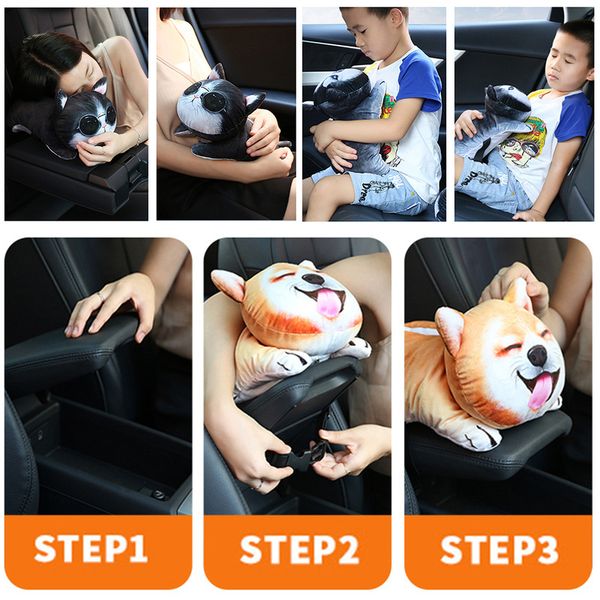 STEP1

STEP2

STEP3