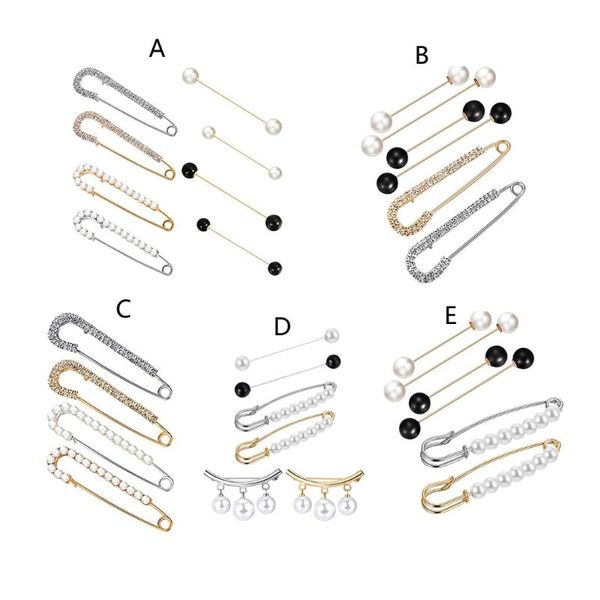 A

B

C

D

E